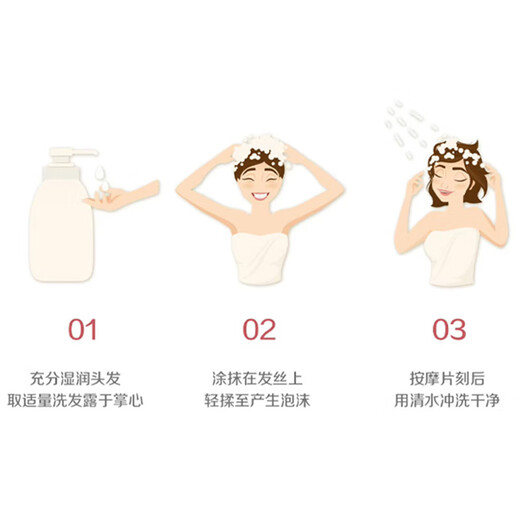 01

充分湿润头发
取适量洗发露于掌心

02

涂抹在发丝上
轻揉至产生泡沫

03

按摩片刻后
用清水冲洗干净