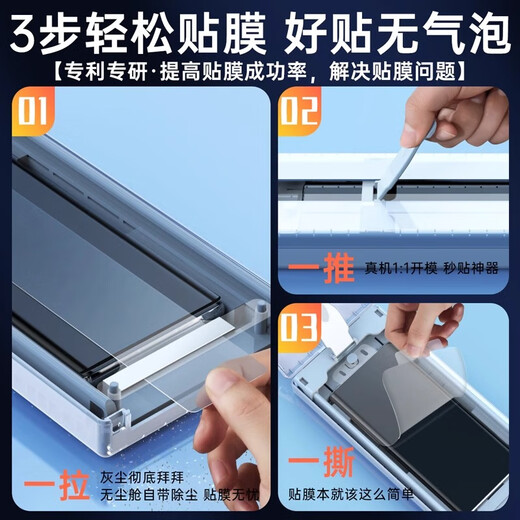 3步轻松贴膜 好贴无气泡

【专利专研·提高贴膜成功率，解决贴膜问题】

01

一拉 灰尘彻底拜拜
无尘舱自带除尘 贴膜无忧

02

一推 真机1:1开模 秒贴神器

03

一撕
贴膜本就该这么简单