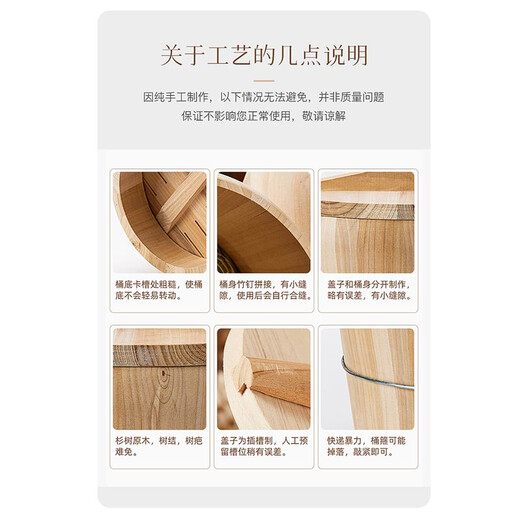 关于工艺的几点说明

因纯手工制作，以下情况无法避免，并非质量问题
保证不影响您正常使用，敬请谅解

桶底卡槽处粗糙，使桶底不会轻易转动。

桶身竹钉拼接，有小缝隙，使用后会自行合缝。

盖子和桶身分开制作，略有误差，有小缝隙。

杉树原木，树结，树疤难免。

盖子为插槽制，人工预留槽位稍有误差。

快递暴力，桶箍可能掉落，敲紧即可。