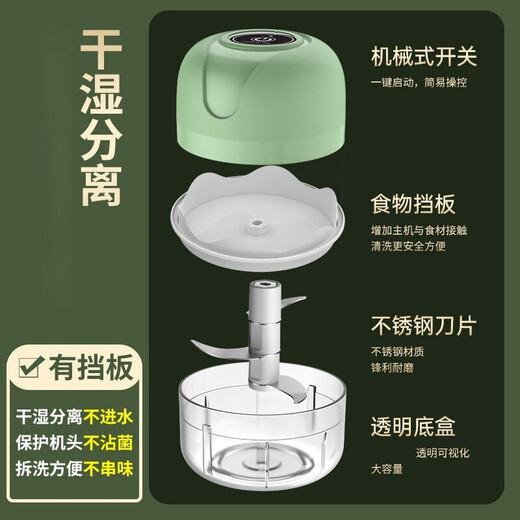 干湿分离

机械式开关
一键启动，简易操控

食物挡板
增加主机与食材接触
清洗更安全方便

不锈钢刀片
不锈钢材质
锋利耐磨

透明底盒
透明可视化
大容量

有挡板

干湿分离不进水
保护机头不沾菌
拆洗方便不串味