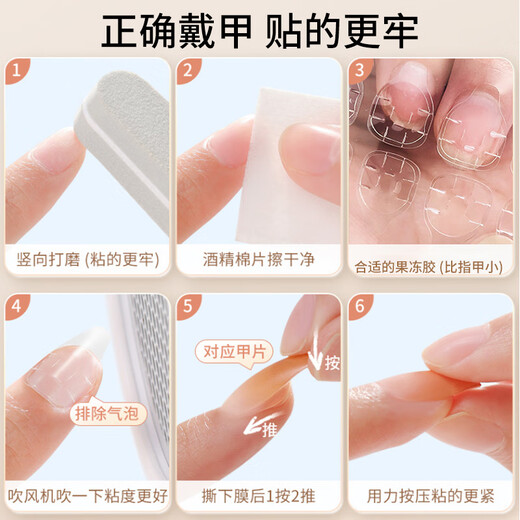 正确戴甲 贴的更牢

1
竖向打磨 (粘的更牢)

2
酒精棉片擦干净

3
合适的果冻胶 (比指甲小)

4
排除气泡
吹风机吹一下粘度更好

5
对应甲片
按
推
撕下膜后1按2推

6
用力按压粘的更紧