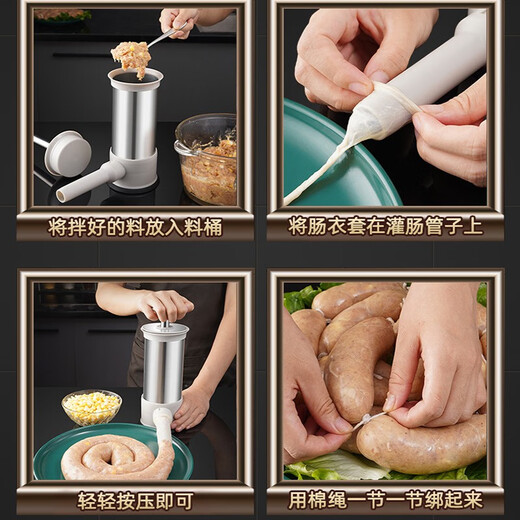 将拌好的料放入料桶

将肠衣套在灌肠管子上

轻轻按压即可

用棉绳一节一节绑起来