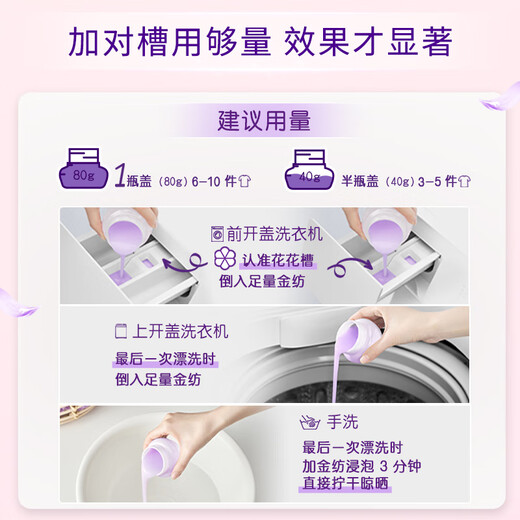 加对槽用够量 效果才显著

建议用量

80g 1瓶盖（80g）6-10 件

40g 半瓶盖（40g）3-5 件

前开盖洗衣机
认准花花槽
倒入足量金纺

上开盖洗衣机
最后一次漂洗时
倒入足量金纺

手洗
最后一次漂洗时
加金纺浸泡 3 分钟
直接拧干晾晒