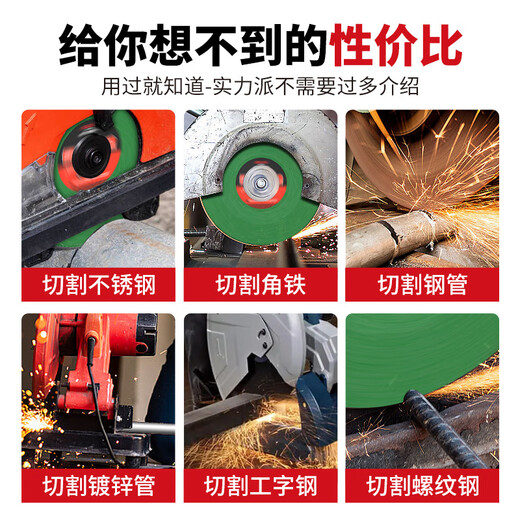 给你想不到的性价比

用过就知道-实力派不需要过多介绍

切割不锈钢

切割角铁

切割钢管

切割镀锌管

切割工字钢

切割螺纹钢