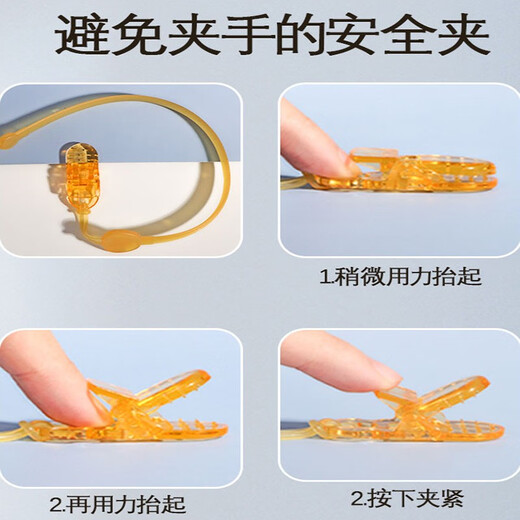 避免夹手的安全夹

1.稍微用力抬起

2.再用力抬起

2.按下夹紧