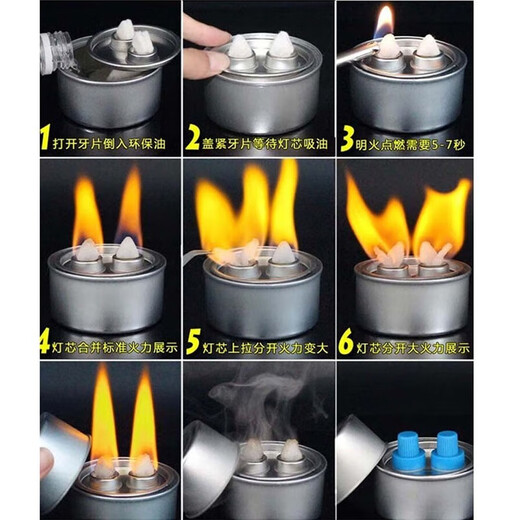 1 打开牙片倒入环保油

2 盖紧牙片等待灯芯吸油

3 明火点燃需要5-7秒

4 灯芯合并标准火力展示

5 灯芯上拉分开火力变大

6 灯芯分开大火力展示