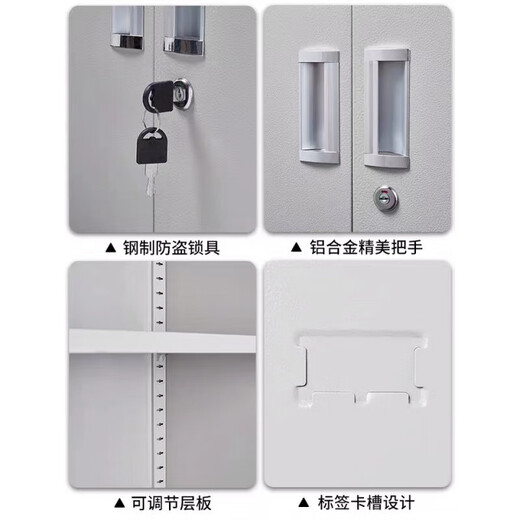 ▲ 钢制防盗锁具

▲ 铝合金精美把手

▲ 可调节层板

▲ 标签卡槽设计