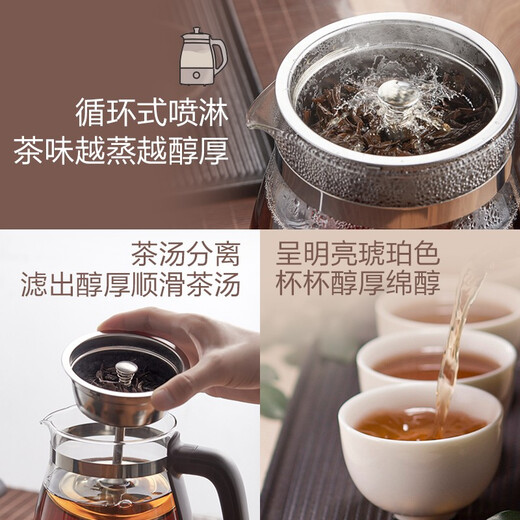 循环式喷淋
茶味越蒸越醇厚

茶汤分离
滤出醇厚顺滑茶汤

呈明亮琥珀色
杯杯醇厚绵醇