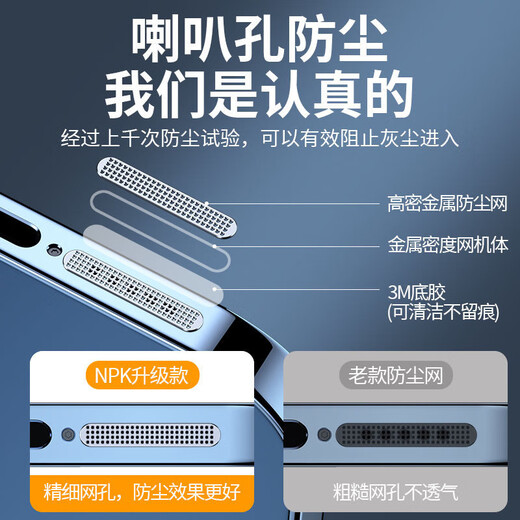 喇叭孔防尘
我们是认真的
经过上千次防尘试验，可以有效阻止灰尘进入

高密金属防尘网
金属密度网机体
3M底胶
(可清洁不留痕)

NPK升级款
精细网孔，防尘效果更好

老款防尘网
粗糙网孔不透气