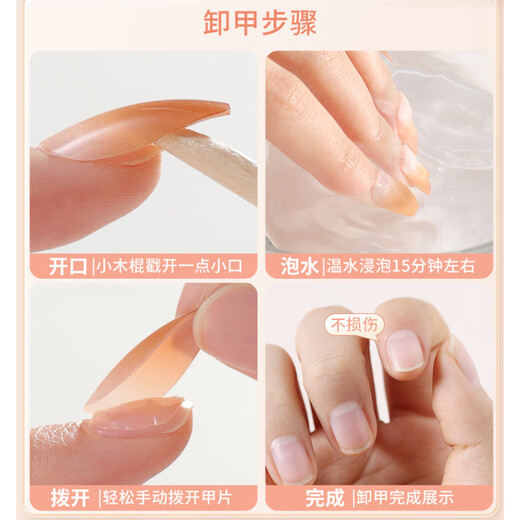 卸甲步骤

开口 |小木棍戳开一点小口

泡水 |温水浸泡15分钟左右

拨开 |轻松手动拨开甲片

不损伤

完成 |卸甲完成展示