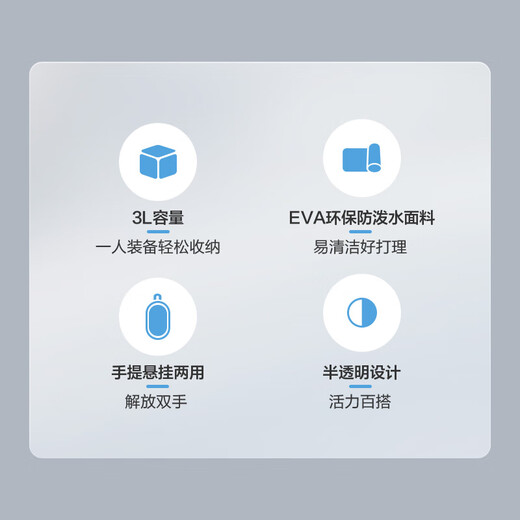 3L容量
一人装备轻松收纳

EVA环保防泼水面料
易清洁好打理

手提悬挂两用
解放双手

半透明设计
活力百搭