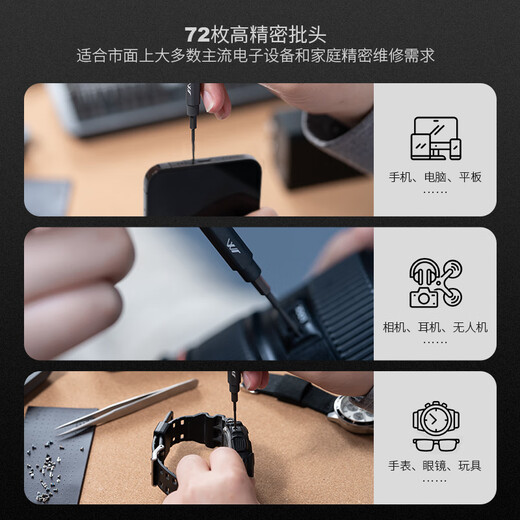 72枚高精密批头
适合市面上大多数主流电子设备和家庭精密维修需求

手机、电脑、平板
……

相机、耳机、无人机
……

手表、眼镜、玩具
……