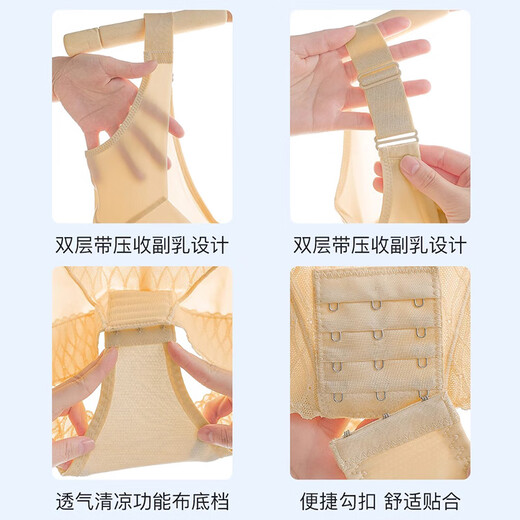 双层带压收副乳设计

双层带压收副乳设计

透气清凉功能布底档

便捷勾扣 舒适贴合