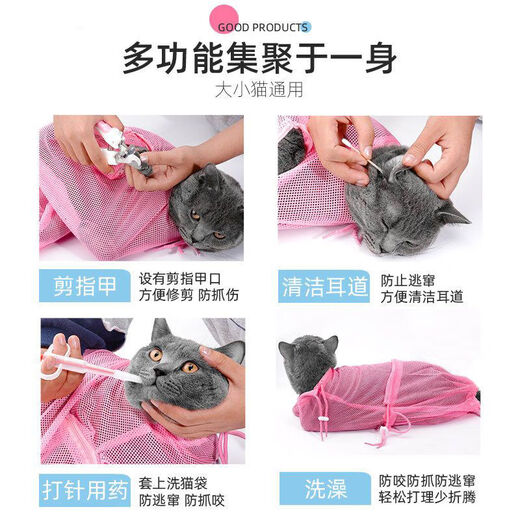 GOOD PRODUCTS

多功能集聚于一身

大小猫通用

剪指甲
设有剪指甲口
方便修剪 防抓伤

清洁耳道
防止逃窜
方便清洁耳道

打针用药
套上洗猫袋
防逃窜 防抓咬

洗澡
防咬防抓防逃窜
轻松打理少折腾