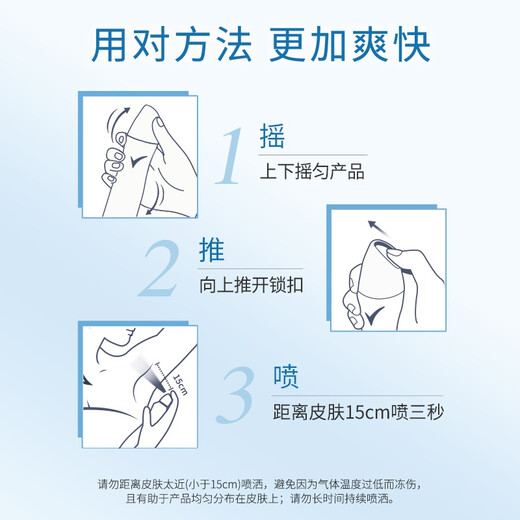 用对方法 更加爽快

1 摇
上下摇匀产品

2 推
向上推开锁扣

15cm

3 喷
距离皮肤15cm喷三秒

请勿距离皮肤太近(小于15cm)喷洒，避免因为气体温度过低而冻伤，且有助于产品均匀分布在皮肤上；请勿长时间持续喷洒。