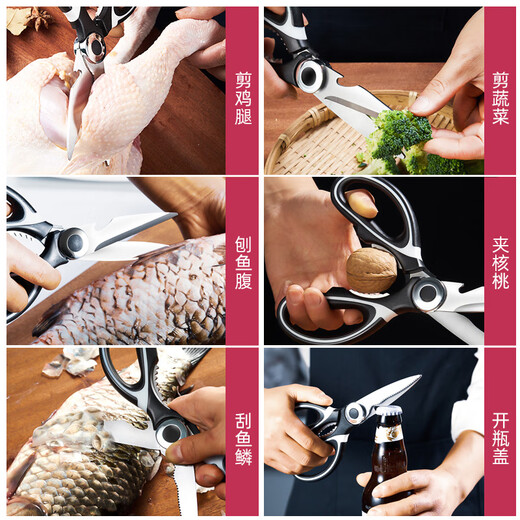 剪鸡腿

剪蔬菜

刨鱼腹

夹核桃

刮鱼鳞

开瓶盖