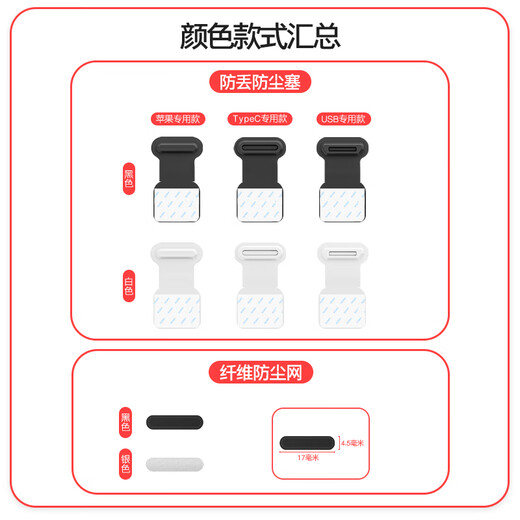 颜色款式汇总

防丢防尘塞

苹果专用款

TypeC专用款

USB专用款

黑色

白色

纤维防尘网

黑色

银色

4.5毫米

17毫米