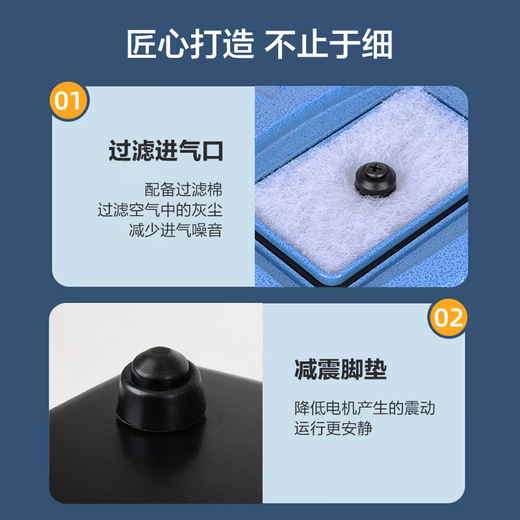 匠心打造 不止于细

01

过滤进气口

配备过滤棉
过滤空气中的灰尘
减少进气噪音

02

减震脚垫

降低电机产生的震动
运行更安静