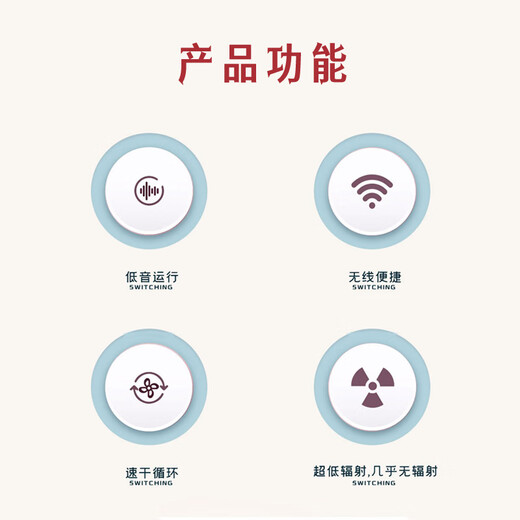 产品功能

低音运行
SWITCHING

无线便捷
SWITCHING

速干循环
SWITCHING

超低辐射,几乎无辐射
SWITCHING