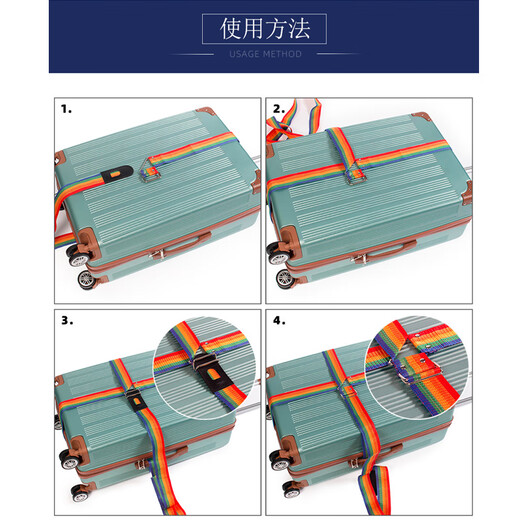 使用方法

USAGE METHOD

1.

2.

3.

4.