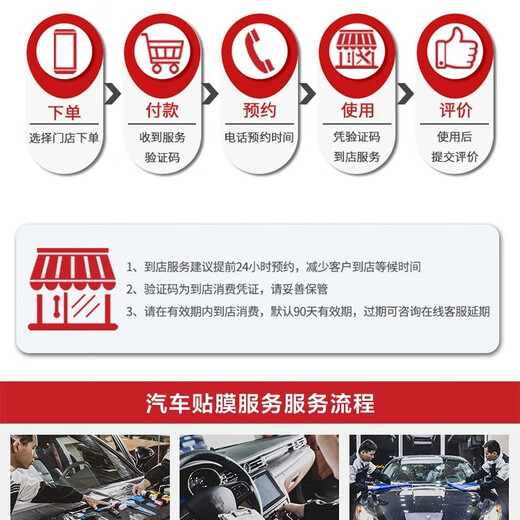 下单
选择门店下单

付款
收到服务验证码

预约
电话预约时间

使用
凭验证码到店服务

评价
使用后提交评价

1、到店服务建议提前24小时预约，减少客户到店等候时间
2、验证码为到店消费凭证，请妥善保管
3、请在有效期内到店消费，默认90天有效期，过期可咨询在线客服延期

汽车贴膜服务服务流程