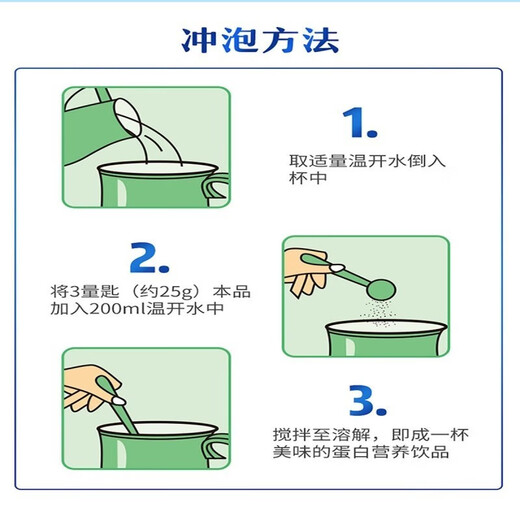 冲泡方法

1.
取适量温开水倒入杯中

2.
将3量匙（约25g）本品加入200ml温开水中

3.
搅拌至溶解，即成一杯美味的蛋白营养饮品