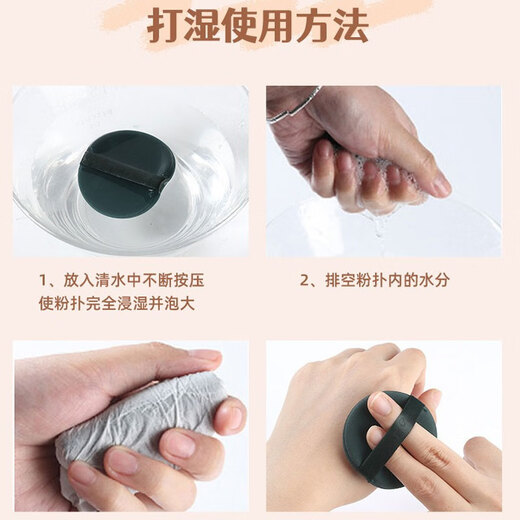 打湿使用方法

1、放入清水中不断按压使粉扑完全浸湿并泡大

2、排空粉扑内的水分