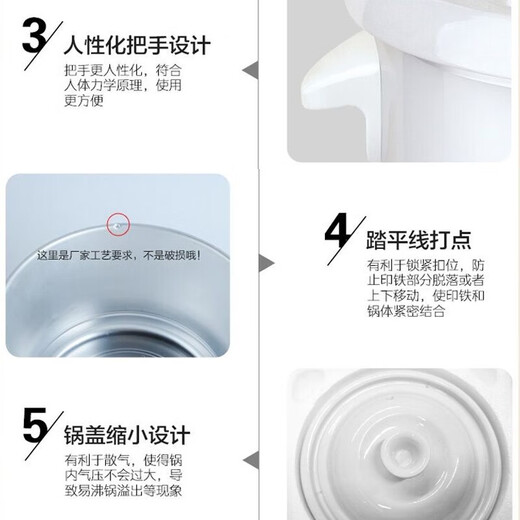 3 人性化把手设计

把手更人性化，符合人体力学原理，使用更方便

这里是厂家工艺要求，不是破损哦！

4 踏平线打点

有利于锁紧扣位，防止印铁部分脱落或者上下移动，使印铁和锅体紧密结合

5 锅盖缩小设计

有利于散气，使得锅内气压不会过大，导致易沸锅溢出等现象