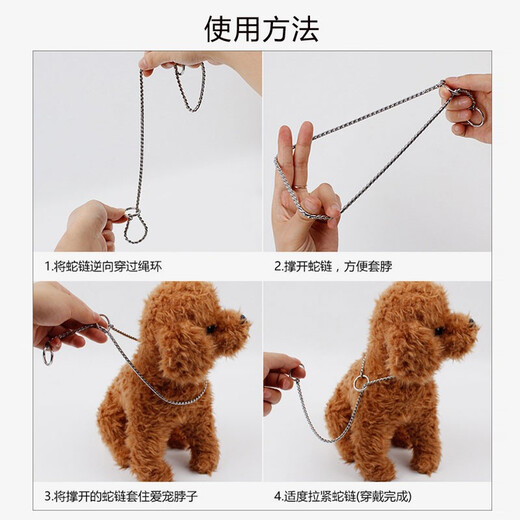 使用方法

1.将蛇链逆向穿过绳环

2.撑开蛇链，方便套脖

3.将撑开的蛇链套住爱宠脖子

4.适度拉紧蛇链(穿戴完成)