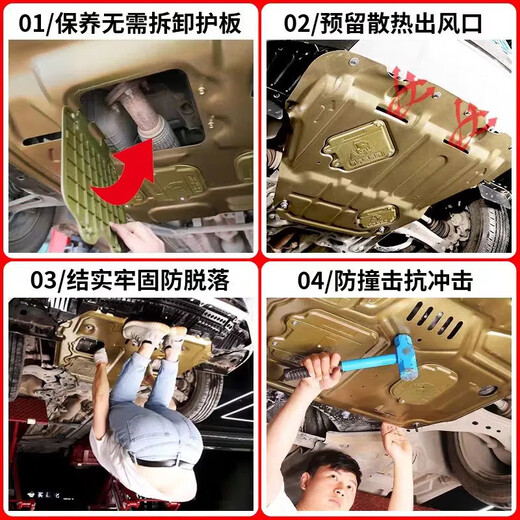 01/保养无需拆卸护板

02/预留散热出风口

03/结实牢固防脱落

04/防撞击抗冲击