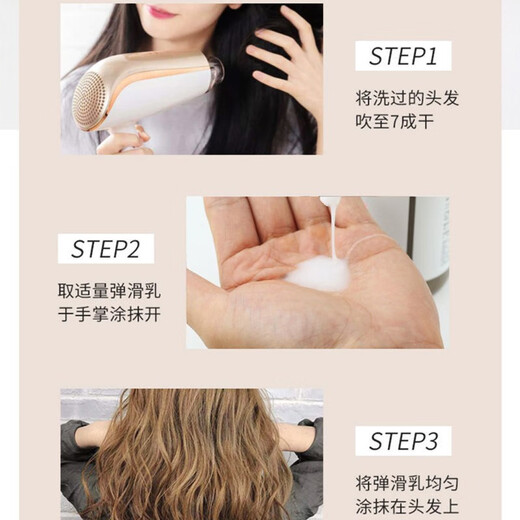 STEP1

将洗过的头发吹至7成干

STEP2

取适量弹滑乳于手掌涂抹开

STEP3

将弹滑乳均匀涂抹在头发上