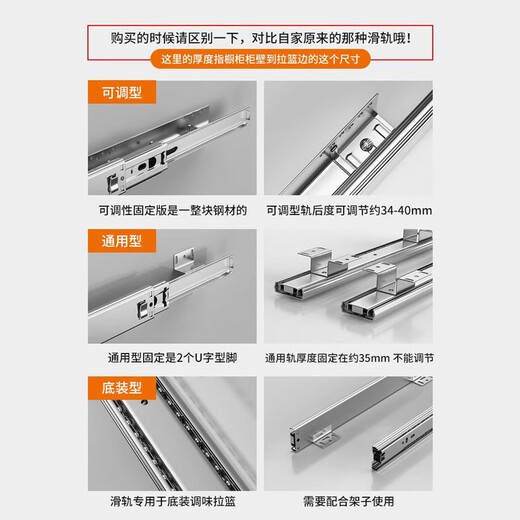 购买的时候请区别一下，对比自家原来的那种滑轨哦！

这里的厚度指橱柜柜壁到拉篮边的这个尺寸

可调型

可调性固定版是一整块钢材的

可调型轨后度可调节约34-40mm

通用型

通用型固定是2个U字型脚

通用轨厚度固定在约35mm 不能调节

底装型

滑轨专用于底装调味拉篮

需要配合架子使用