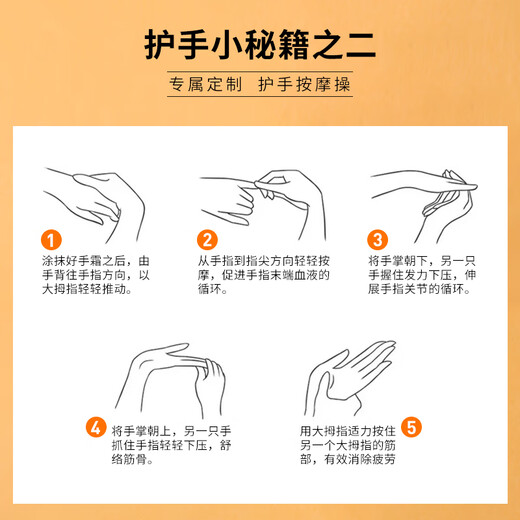 护手小秘籍之二

专属定制 护手按摩操

1
涂抹好手霜之后，由手背往手指方向，以大拇指轻轻推动。

2
从手指到指尖方向轻轻按摩，促进手指末端血液的循环。

3
将手掌朝下，另一只手握住发力下压，伸展手指关节的循环。

4
将手掌朝上，另一只手抓住手指轻轻下压，舒络筋骨。

5
用大拇指适力按住另一个大拇指的筋部，有效消除疲劳