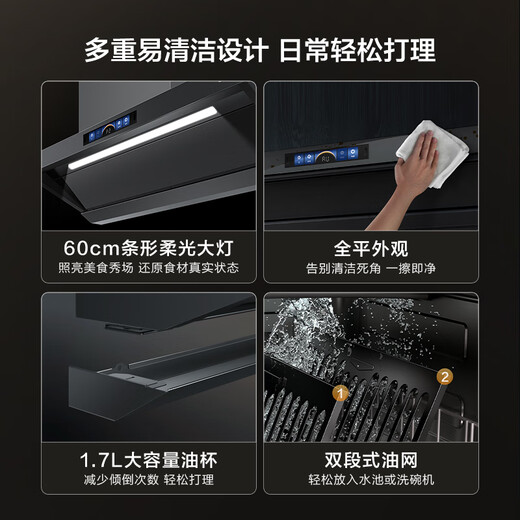 多重易清洁设计 日常轻松打理

60cm条形柔光大灯
照亮美食秀场 还原食材真实状态

全平外观
告别清洁死角 一擦即净

1.7L大容量油杯
减少倾倒次数 轻松打理

1
2
双段式油网
轻松放入水池或洗碗机