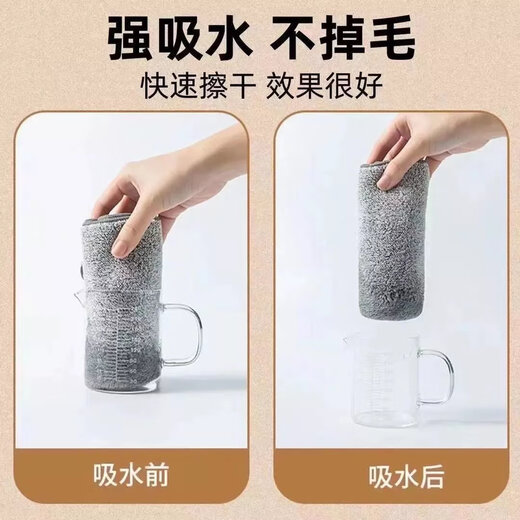 强吸水 不掉毛
快速擦干 效果很好

吸水前

吸水后