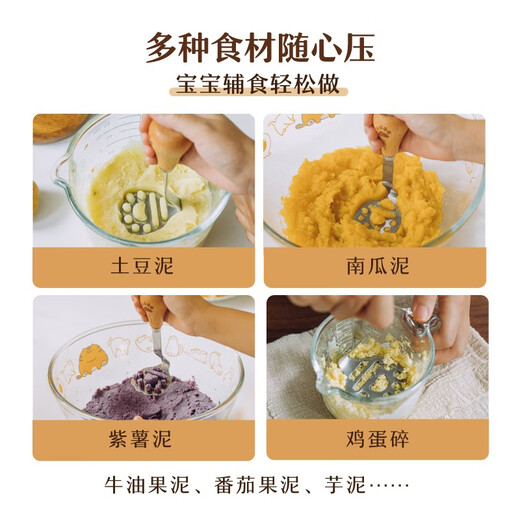 多种食材随心压

宝宝辅食轻松做

土豆泥

南瓜泥

紫薯泥

鸡蛋碎

牛油果泥、番茄果泥、芋泥……