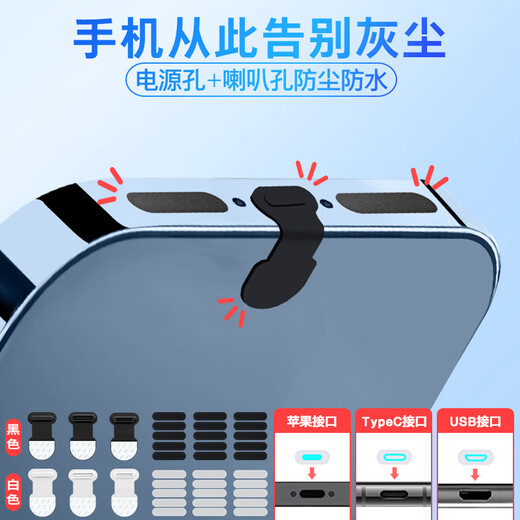 手机从此告别灰尘

电源孔+喇叭孔防尘防水

黑色

白色

苹果接口

TypeC接口

USB接口