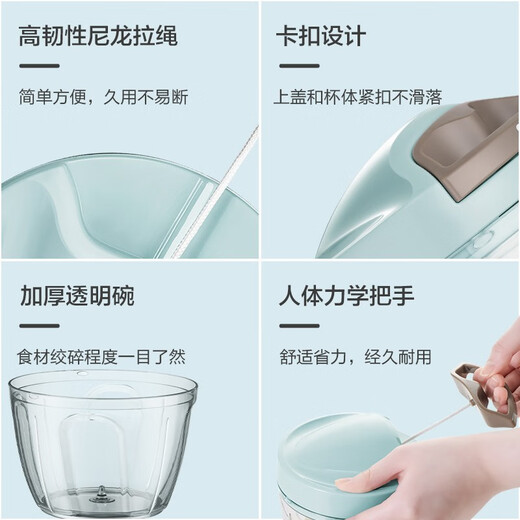 高韧性尼龙拉绳

简单方便，久用不易断

卡扣设计

上盖和杯体紧扣不滑落

加厚透明碗

食材绞碎程度一目了然

人体力学把手

舒适省力，经久耐用