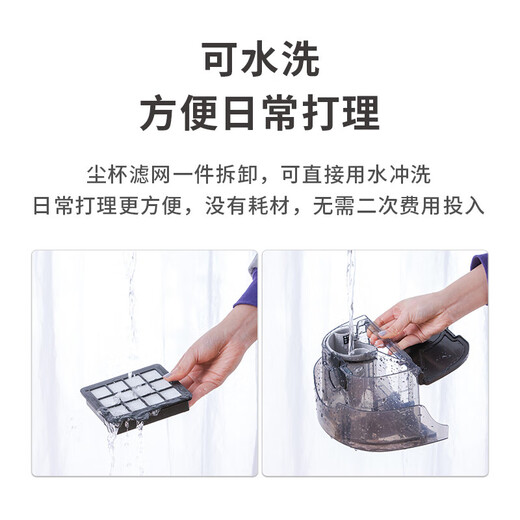 可水洗
方便日常打理

尘杯滤网一件拆卸，可直接用水冲洗
日常打理更方便，没有耗材，无需二次费用投入