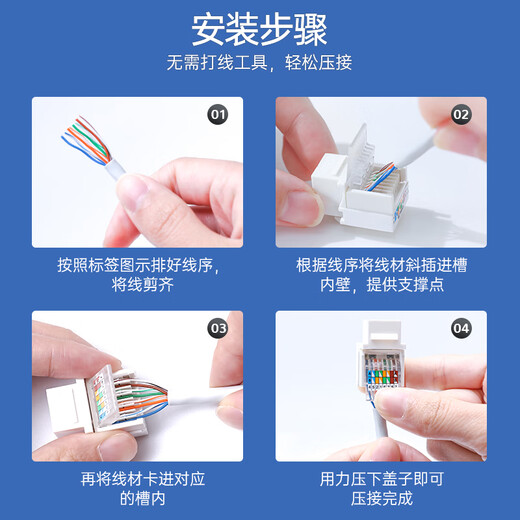 安装步骤

无需打线工具，轻松压接

01

按照标签图示排好线序，将线剪齐

02

根据线序将线材斜插进槽内壁，提供支撑点

03

再将线材卡进对应的槽内

04

用力压下盖子即可压接完成