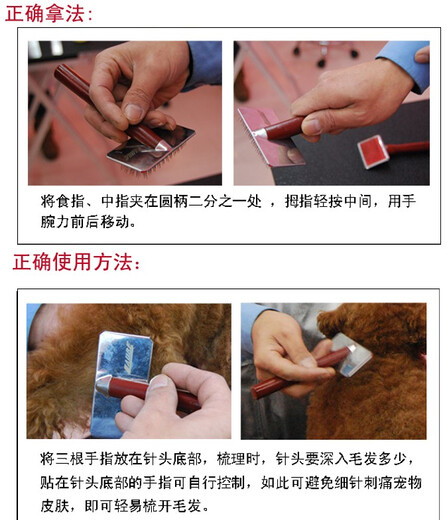 正确拿法：

将食指、中指夹在圆柄二分之一处 ，拇指轻按中间，用手腕力前后移动。

正确使用方法：

将三根手指放在针头底部，梳理时，针头要深入毛发多少，贴在针头底部的手指可自行控制，如此可避免细针刺痛宠物皮肤，即可轻易梳开毛发。