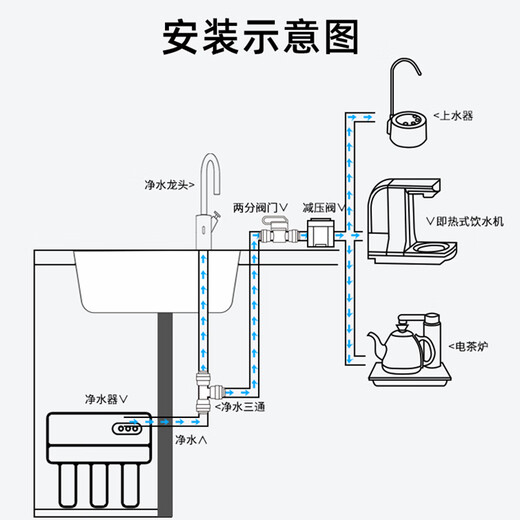 安装示意图

<上水器

净水龙头>

两分阀门∨

减压阀∨

∨即热式饮水机

<电茶炉

净水器∨

<净水三通

净水∧