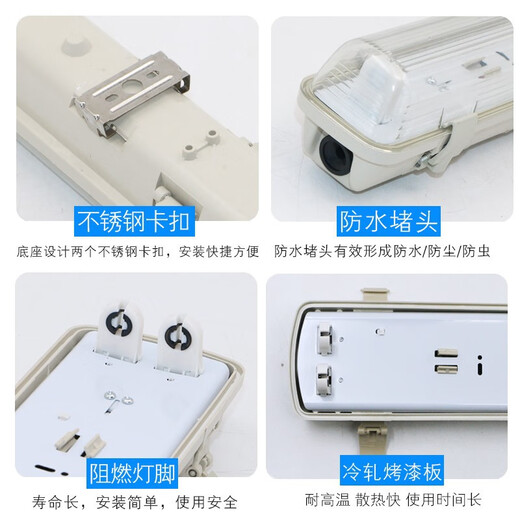 不锈钢卡扣

底座设计两个不锈钢卡扣，安装快捷方便

防水堵头

防水堵头有效形成防水/防尘/防虫

阻燃灯脚

寿命长，安装简单，使用安全

冷轧烤漆板

耐高温 散热快 使用时间长