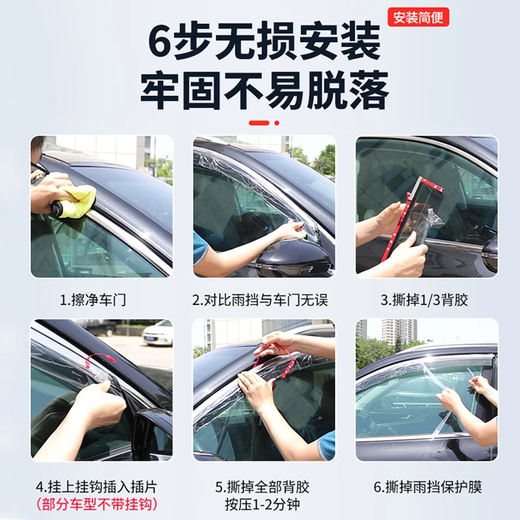 安装简便

6步无损安装
牢固不易脱落

1.擦净车门

2.对比雨挡与车门无误

3.撕掉1/3背胶

4.挂上挂钩插入插片
(部分车型不带挂钩)

5.撕掉全部背胶
按压1-2分钟

6.撕掉雨挡保护膜