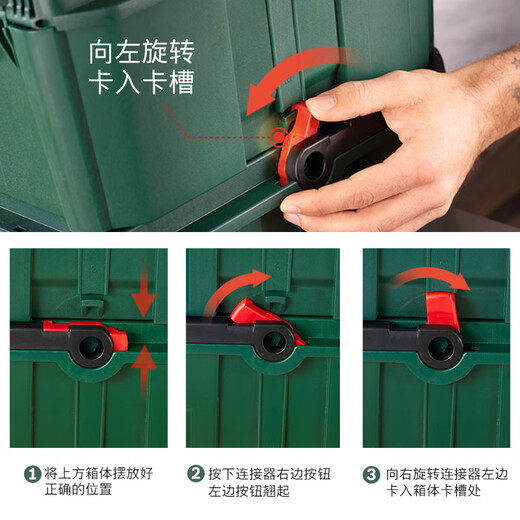 向左旋转
卡入卡槽

1 将上方箱体摆放好正确的位置

2 按下连接器右边按钮左边按钮翘起

3 向右旋转连接器左边卡入箱体卡槽处