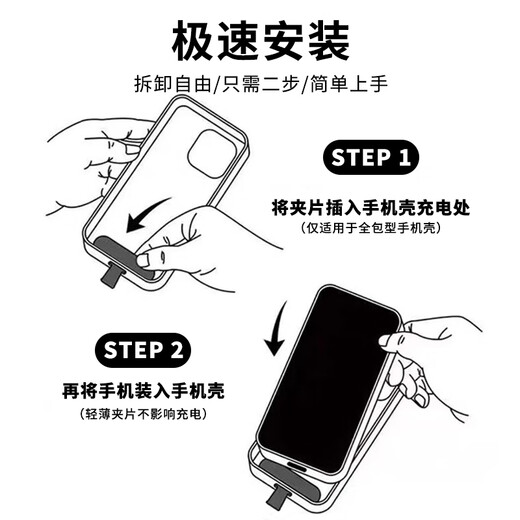 极速安装

拆卸自由/只需二步/简单上手

STEP 1

将夹片插入手机壳充电处

（仅适用于全包型手机壳）

STEP 2

再将手机装入手机壳

（轻薄夹片不影响充电）