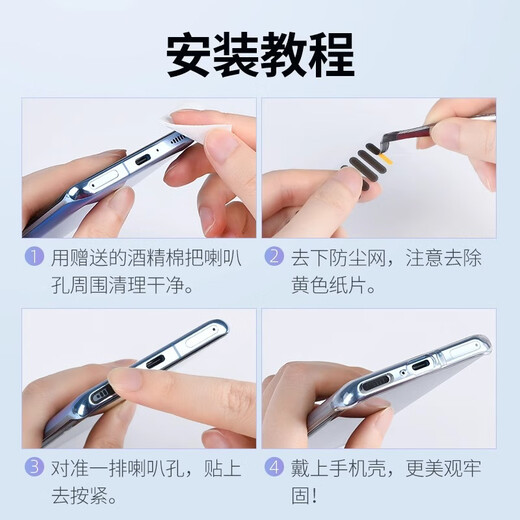 安装教程

1 用赠送的酒精棉把喇叭孔周围清理干净。

2 去下防尘网，注意去除黄色纸片。

3 对准一排喇叭孔，贴上去按紧。

4 戴上手机壳，更美观牢固！