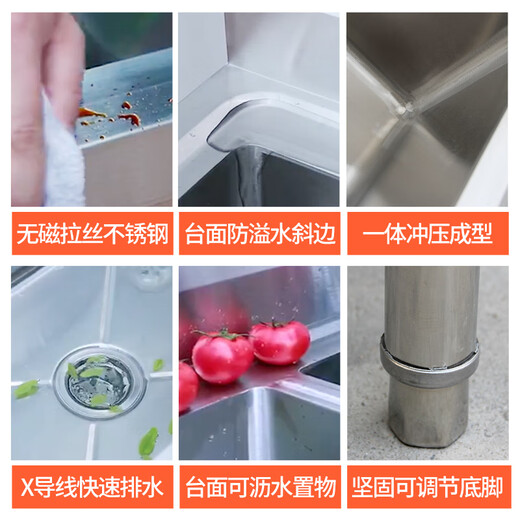 无磁拉丝不锈钢

台面防溢水斜边

一体冲压成型

X导线快速排水

台面可沥水置物

坚固可调节底脚