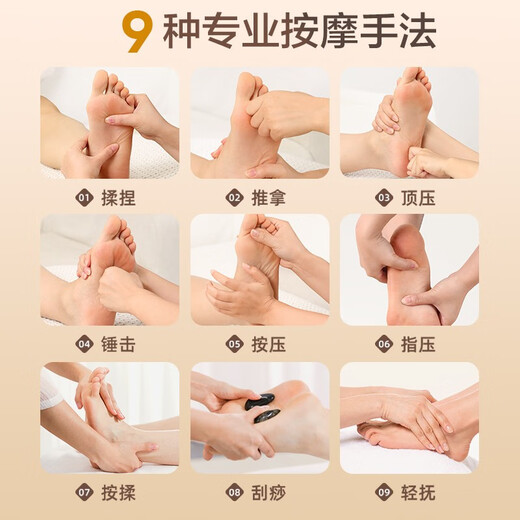 9 种专业按摩手法

01 揉捏

02 推拿

03 顶压

04 锤击

05 按压

06 指压

07 按揉

08 刮痧

09 轻抚