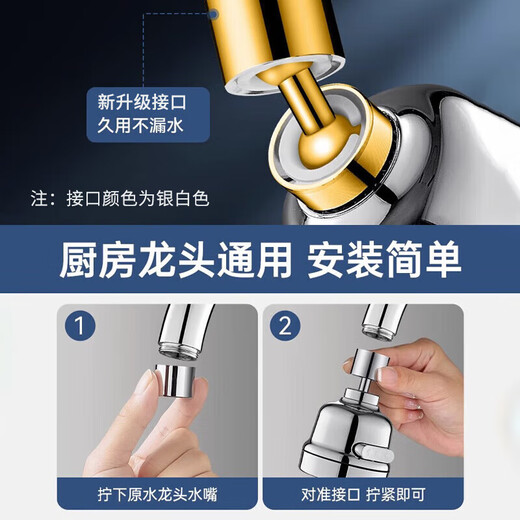 新升级接口
久用不漏水

注：接口颜色为银白色

厨房龙头通用 安装简单

1

拧下原水龙头水嘴

2

对准接口 拧紧即可